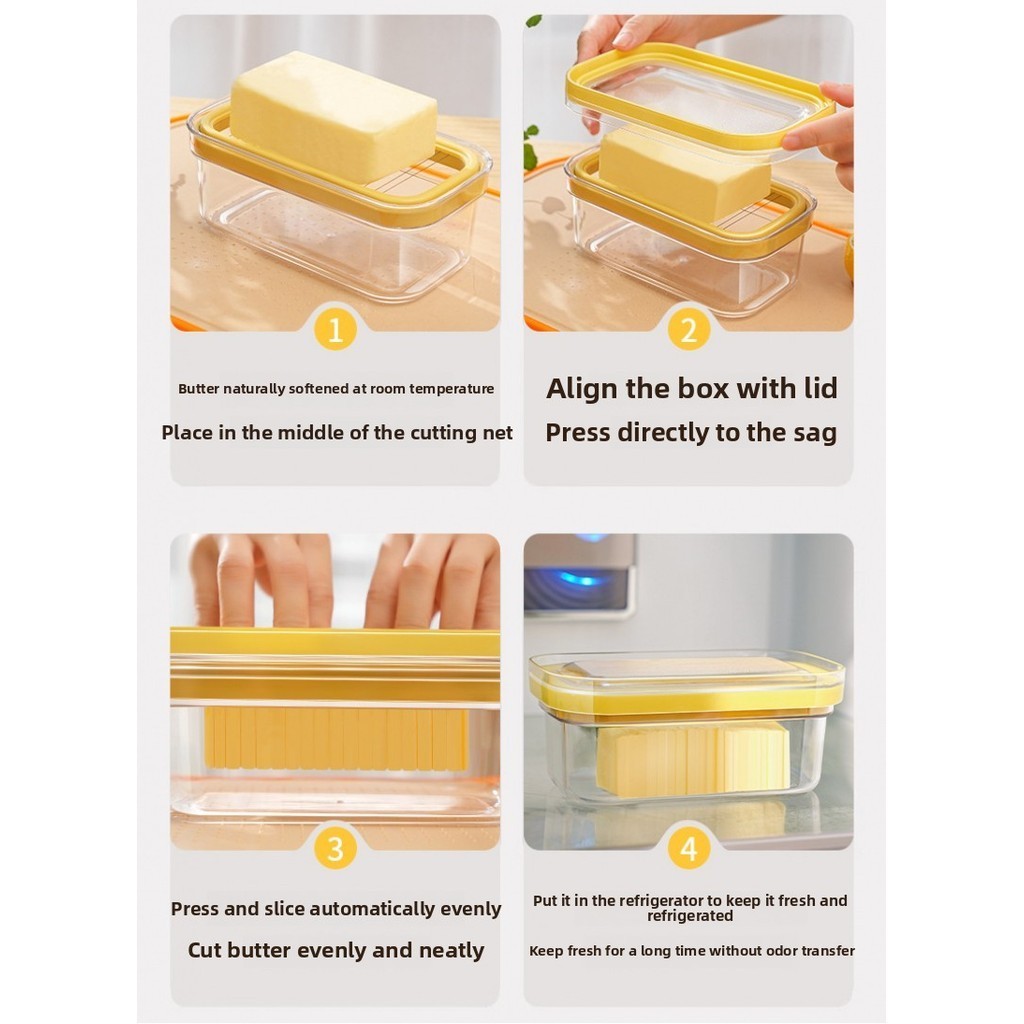 1

Butter naturally softened at room temperature

Place in the middle of the cutting net

2

Align the box with lid

Press directly to the sag

3

Press and slice automatically evenly

Cut butter evenly and neatly

4

Put it in the refrigerator to keep it fresh and refrigerated

Keep fresh for a long time without odor transfer