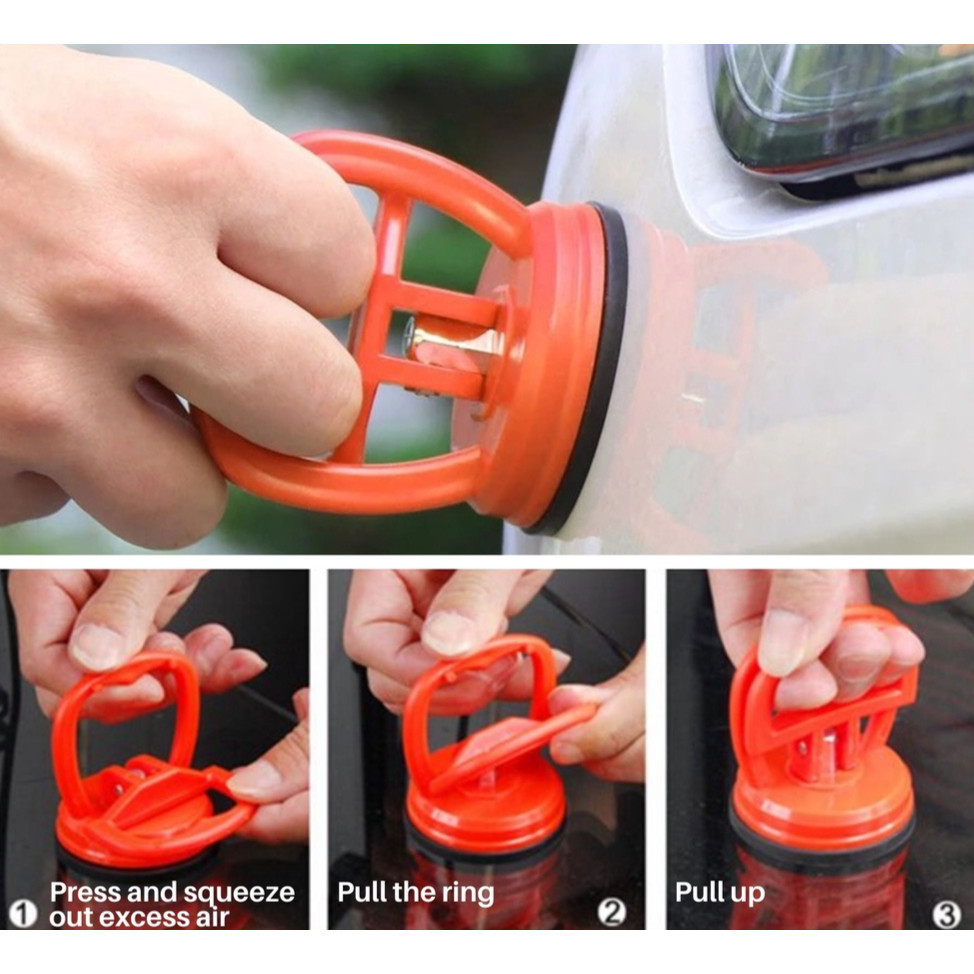 ① Press and squeeze out excess air

Pull the ring ②

Pull up ③