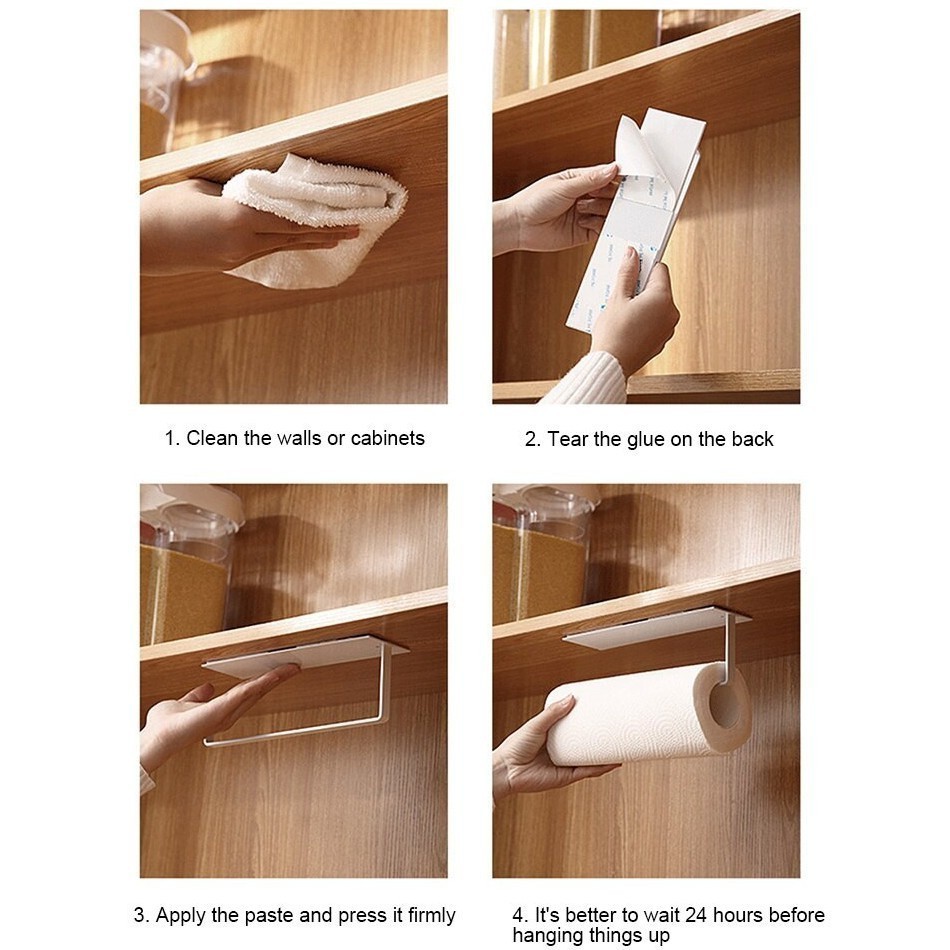 1. Clean the walls or cabinets

2. Tear the glue on the back

3. Apply the paste and press it firmly

4. It's better to wait 24 hours before hanging things up