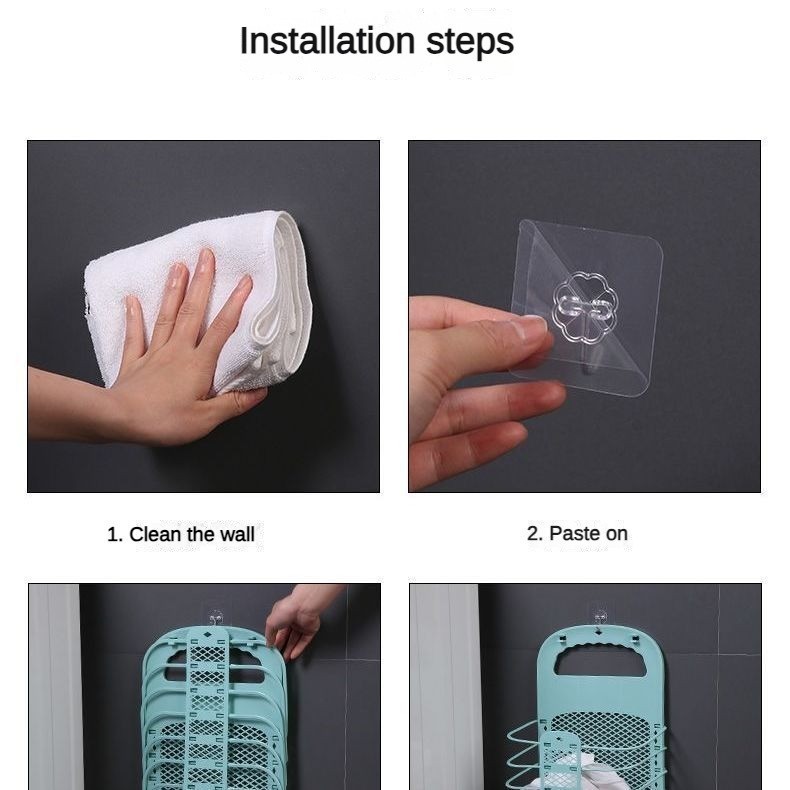 Installation steps

1. Clean the wall

2. Paste on