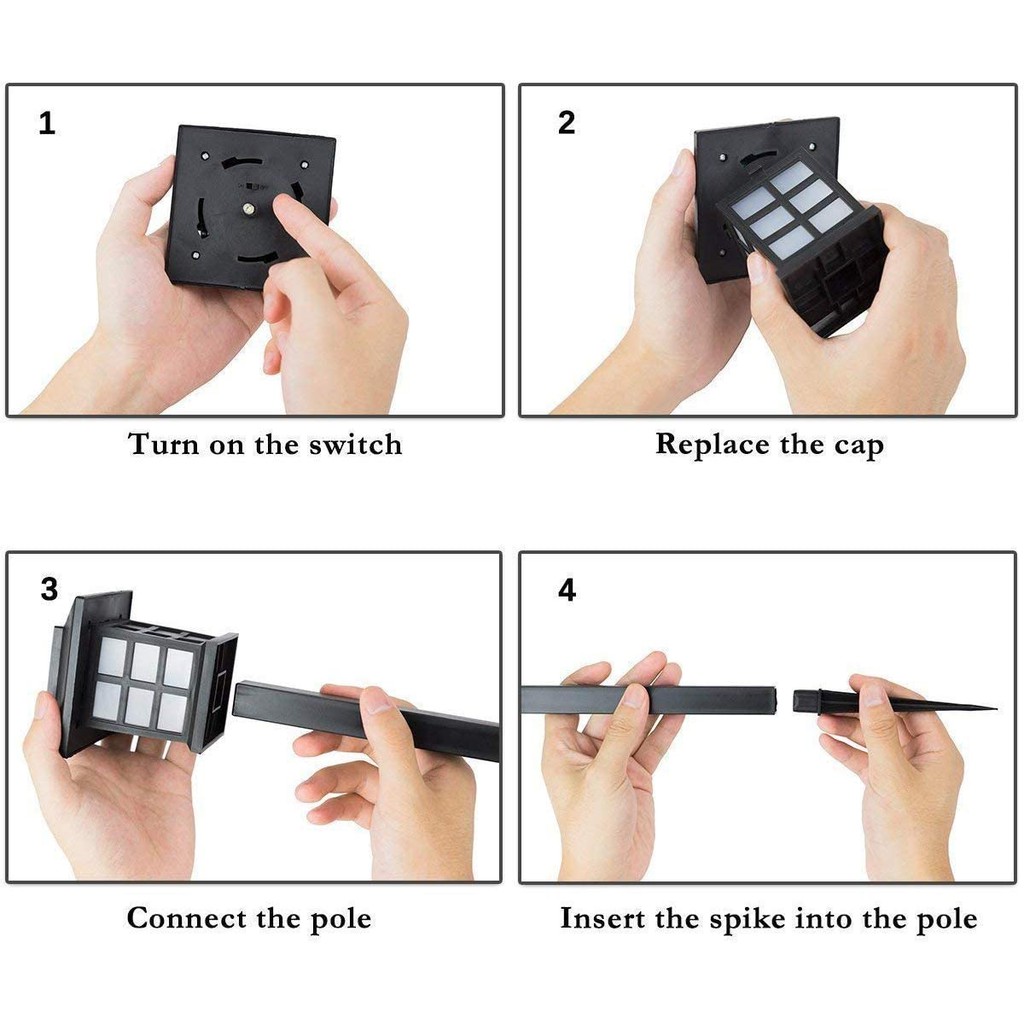 1

Turn on the switch

2

Replace the cap

3

Connect the pole

4

Insert the spike into the pole